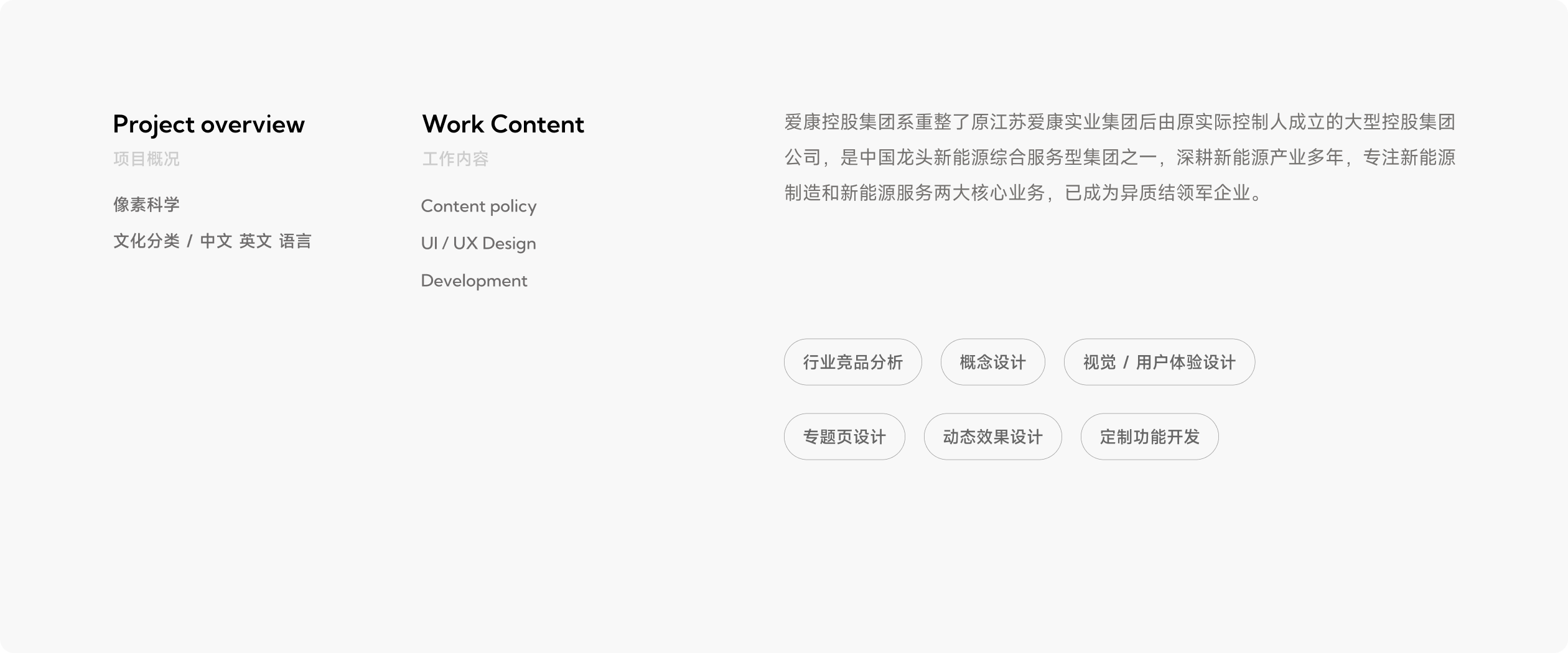 Project overview
项目概况

像素科学

文化分类 / 中文 英文 语言

Work Content
工作内容

Content policy

UI / UX Design

Development

爱康控股集团系重整了原江苏爱康实业集团后由原实际控制人成立的大型控股集团公司，是中国龙头新能源综合服务型集团之一，深耕新能源产业多年，专注新能源制造和新能源服务两大核心业务，已成为异质结领军企业。

行业竞品分析

概念设计

视觉 / 用户体验设计

专题页设计

动态效果设计

定制功能开发